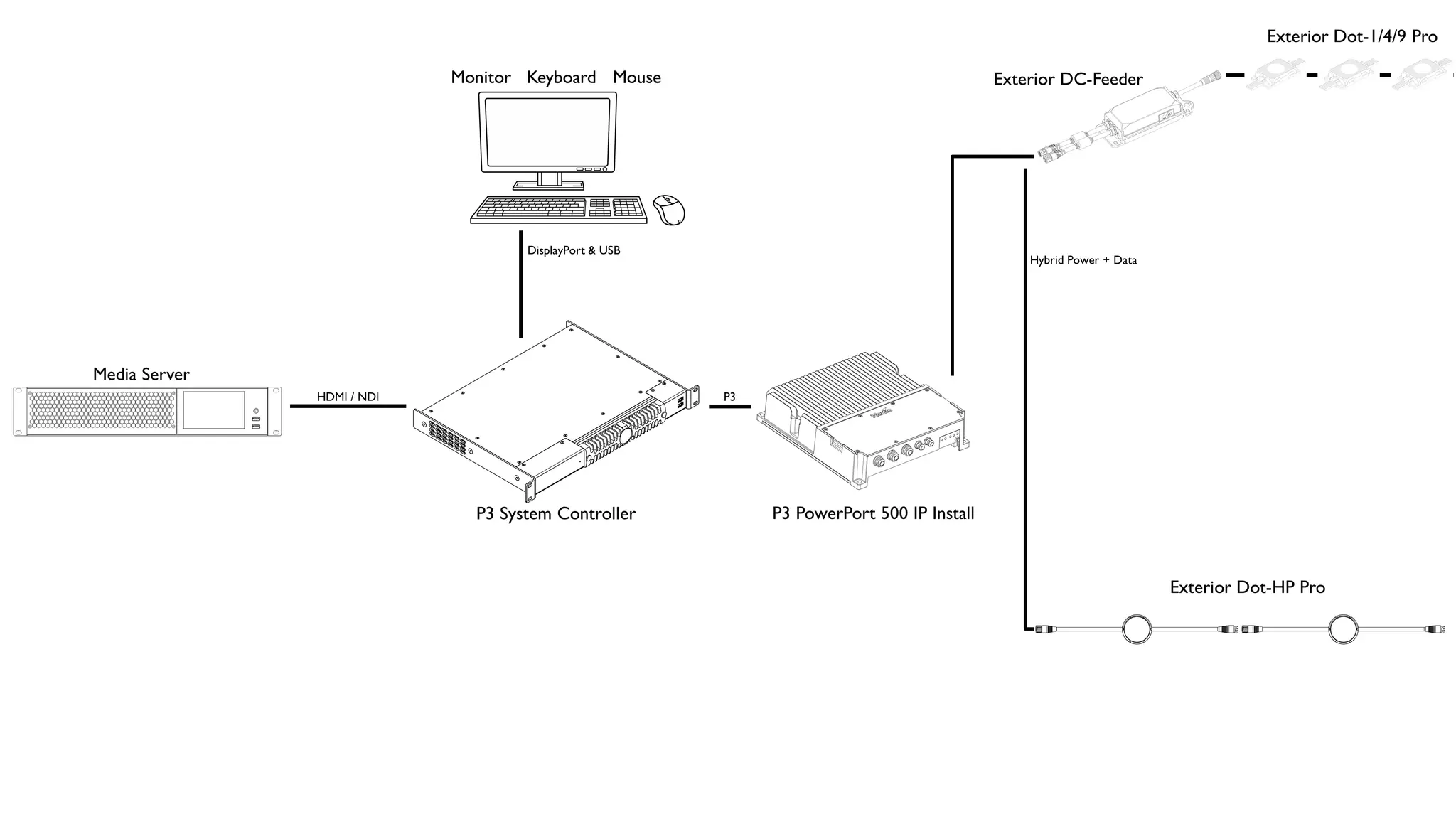 Exterior Dot-1/4/9 Pro

Monitor Keyboard Mouse

Exterior DC-Feeder

DisplayPort & USB

Hybrid Power + Data

Media Server

HDMI / NDI

P3

P3 System Controller

P3 PowerPort 500 IP Install

Exterior Dot-HP Pro