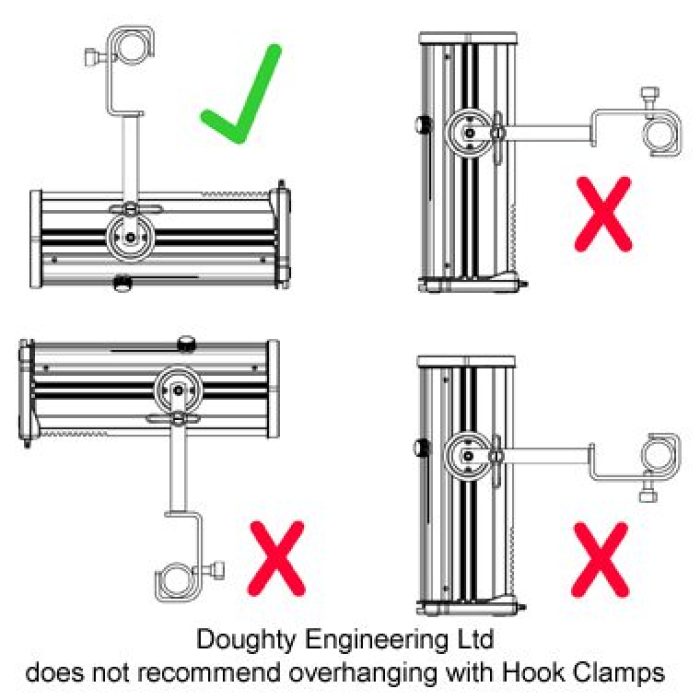 Doughty Engineering Ltd
does not recommend overhanging with Hook Clamps